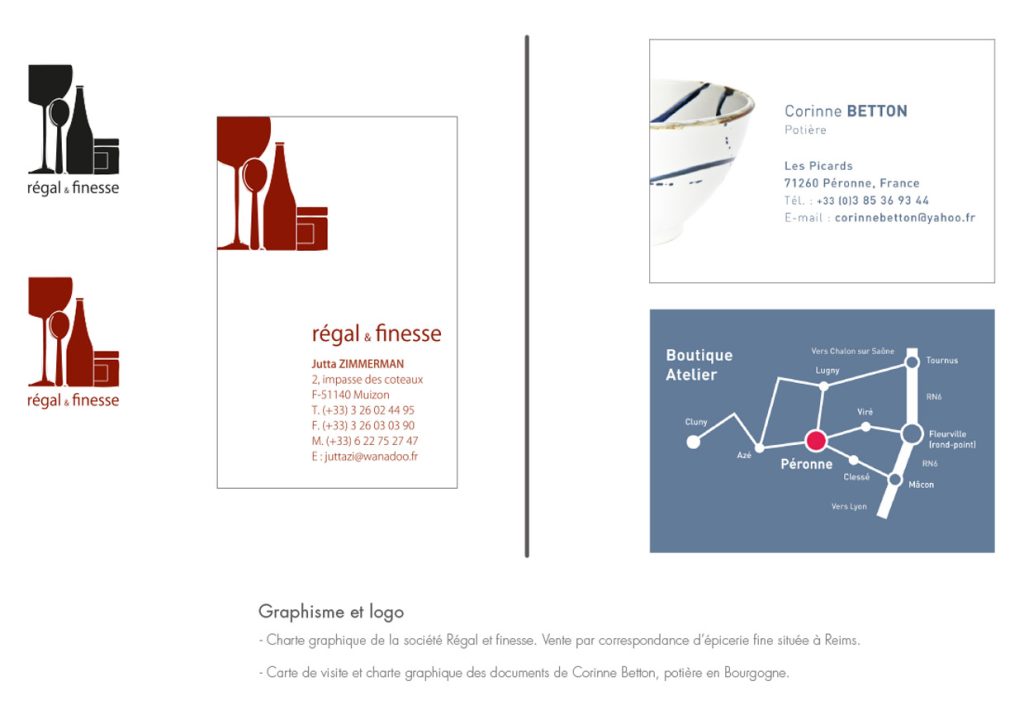 régal & finesse

régal & finesse

régal & finesse

Jutta ZIMMERMAN
2, impasse des coteaux
F-51140 Muizon
T. (+33) 3 26 02 44 95
F. (+33) 3 26 03 03 90
M. (+33) 6 22 75 27 47
E : juttazi@wanadoo.fr

Corinne BETTON
Potière

Les Picards
71260 Péronne, France
Tél. : +33 (0)3 85 36 93 44
E-mail : corinnebetton@yahoo.fr

Boutique Atelier

Vers Chalon sur Saône
Tournus
Lugny
RN6
Viré
Cluny
Fleurville (rond-point)
Azé
Péronne
RN6
Clessé
Mâcon
Vers Lyon

Graphisme et logo

- Charte graphique de la société Régal et finesse. Vente par correspondance d'épicerie fine située à Reims.

- Carte de visite et charte graphique des documents de Corinne Betton, potière en Bourgogne.